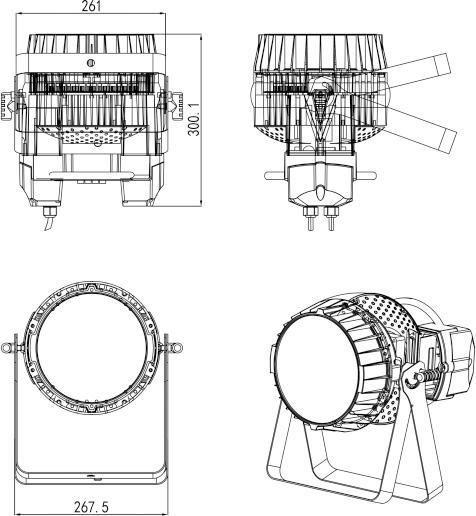 261

300.1

267.5