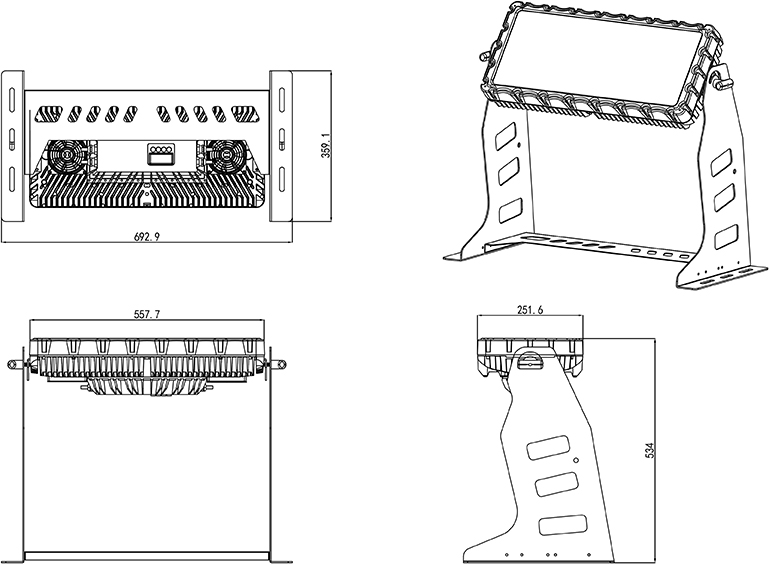 359.1

692.9

557.7

251.6

534